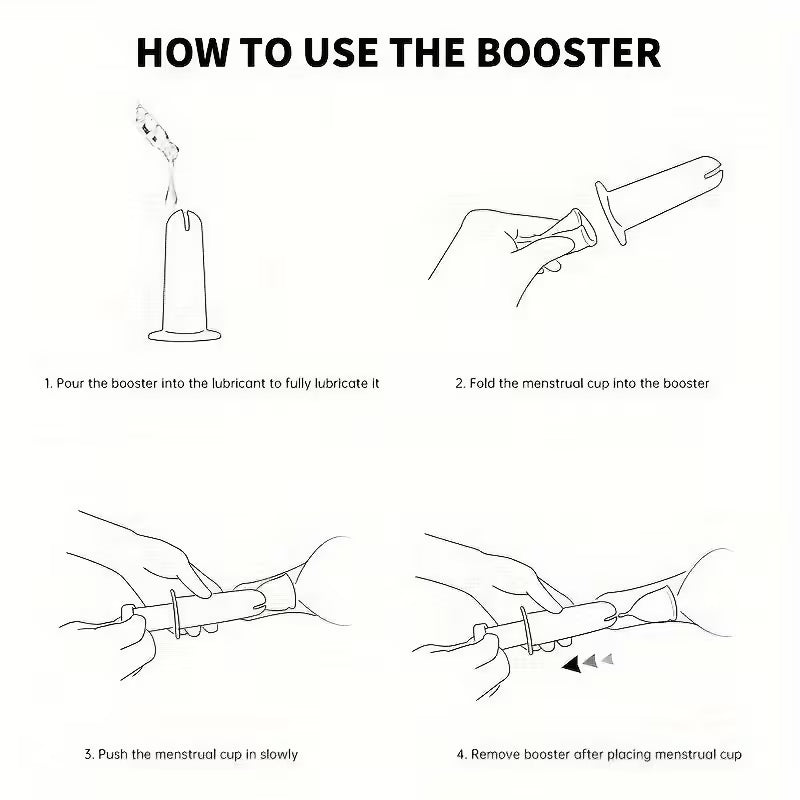 HOW TO USE THE BOOSTER

1. Pour the booster into the lubricant to fully lubricate it

2. Fold the menstrual cup into the booster

3. Push the menstrual cup in slowly

4. Remove booster after placing menstrual cup